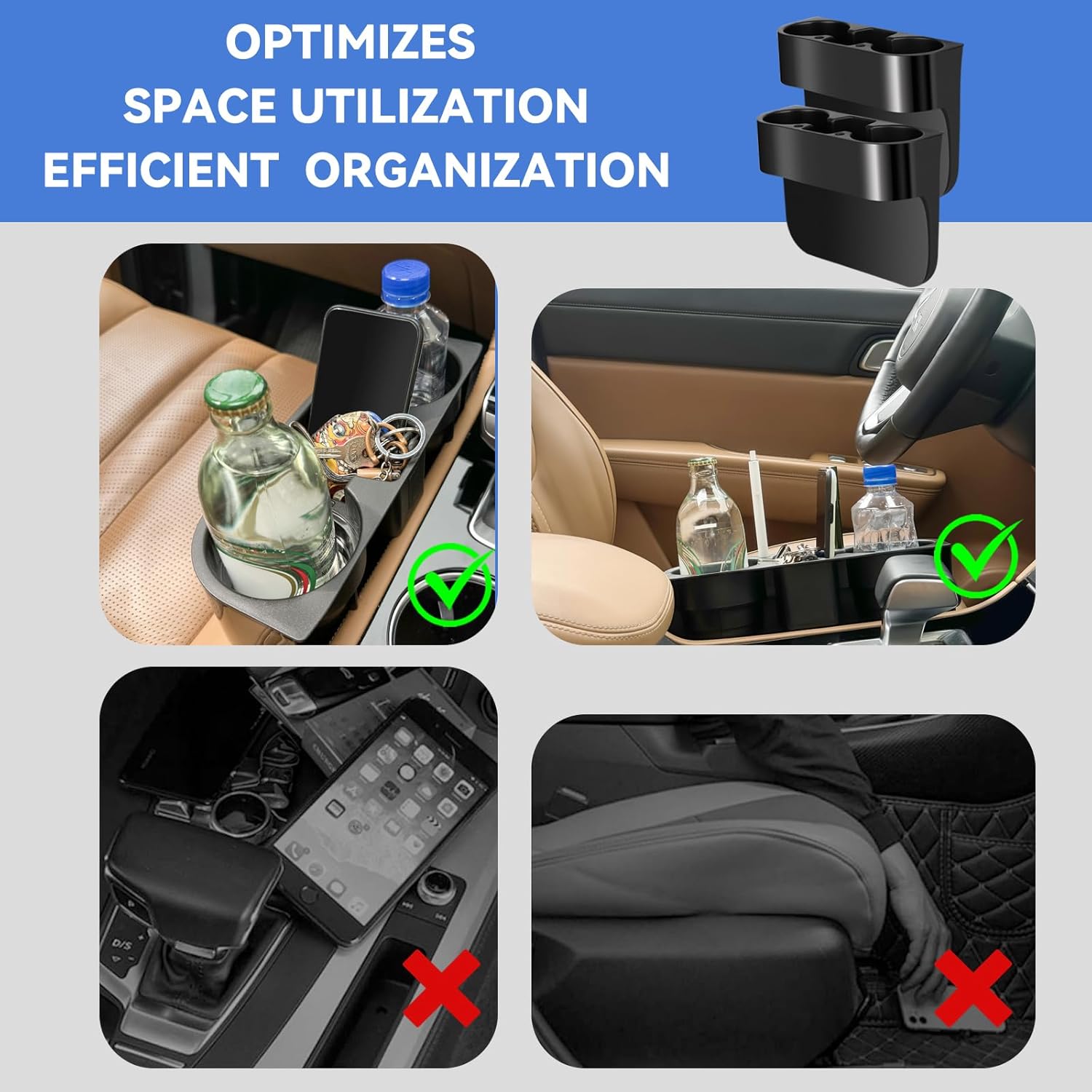 OPTIMIZES
SPACE UTILIZATION
EFFICIENT ORGANIZATION

D/S